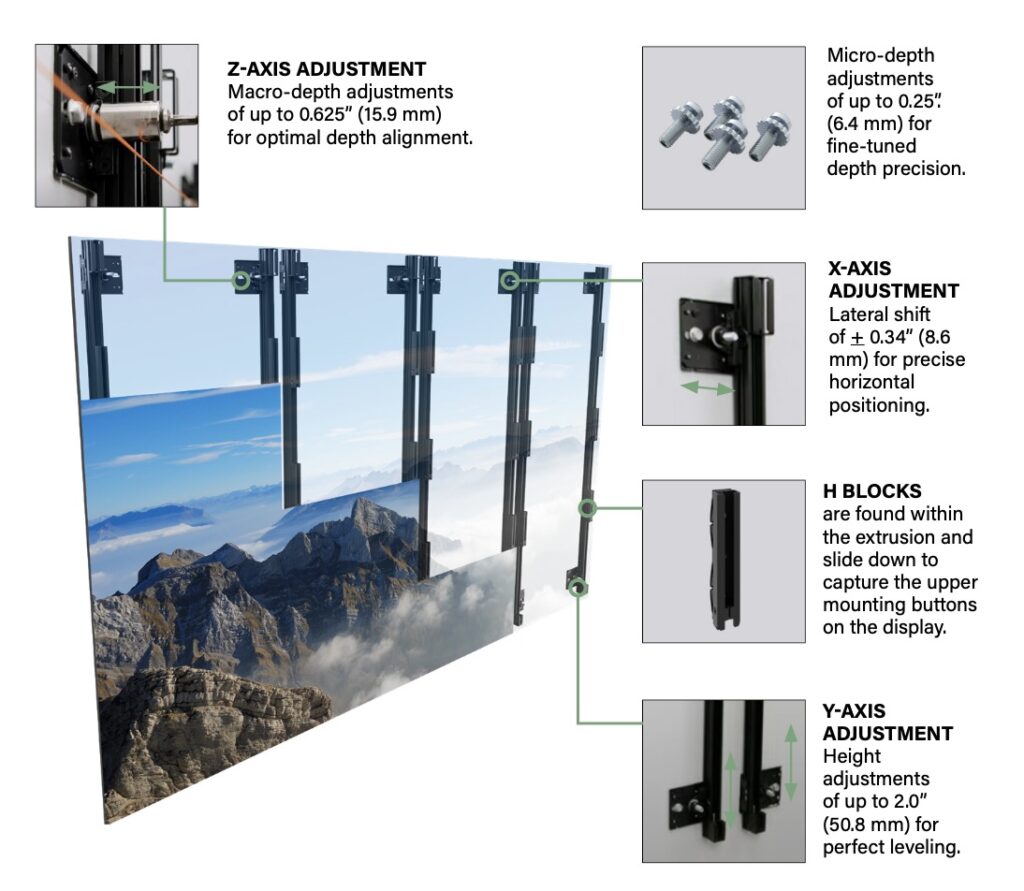 Z-AXIS ADJUSTMENT
Macro-depth adjustments of up to 0.625" (15.9 mm) for optimal depth alignment.

Micro-depth adjustments of up to 0.25". (6.4 mm) for fine-tuned depth precision.

X-AXIS ADJUSTMENT
Lateral shift of $\pm$ 0.34" (8.6 mm) for precise horizontal positioning.

H BLOCKS
are found within the extrusion and slide down to capture the upper mounting buttons on the display.

Y-AXIS ADJUSTMENT
Height adjustments of up to 2.0" (50.8 mm) for perfect leveling.